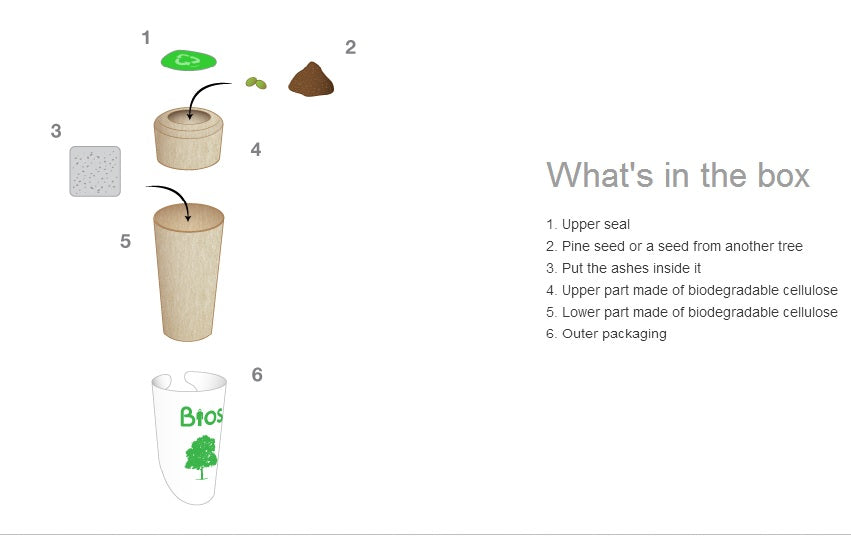 1

2

3

4

5

6

Bios

What's in the box

1. Upper seal
2. Pine seed or a seed from another tree
3. Put the ashes inside it
4. Upper part made of biodegradable cellulose
5. Lower part made of biodegradable cellulose
6. Outer packaging